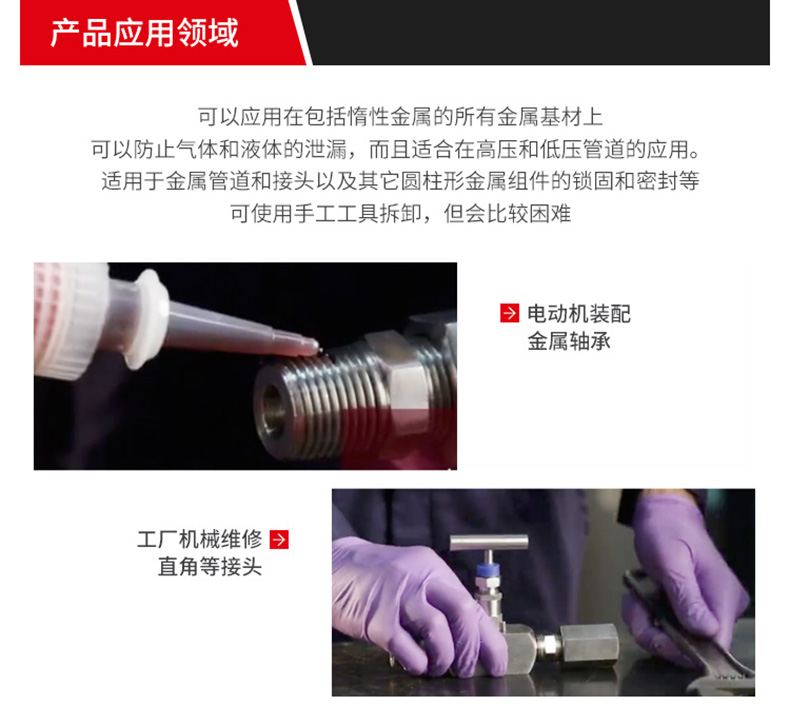 产品应用领域

可以应用在包括惰性金属的所有金属基材上
可以防止气体和液体的泄漏，而且适合在高压和低压管道的应用。
适用于金属管道和接头以及其它圆柱形金属组件的锁固和密封等
可使用手工工具拆卸，但会比较困难

电动机装配
金属轴承

工厂机械维修
直角等接头